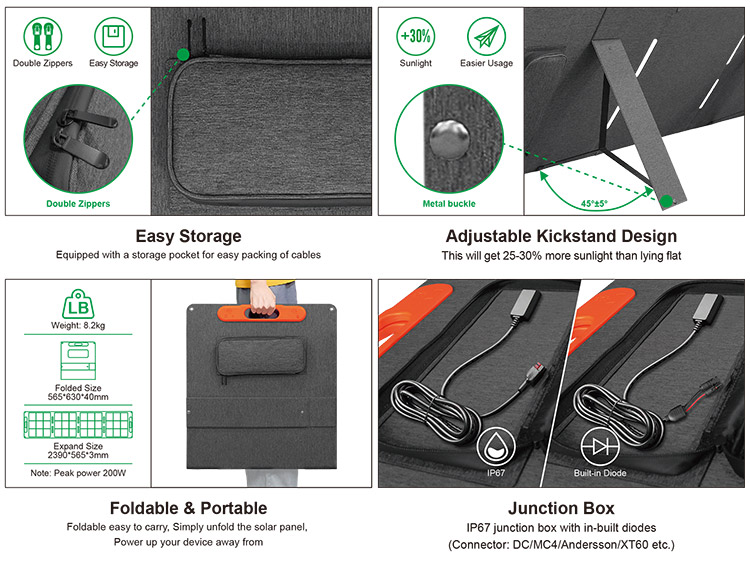 Double Zippers

Easy Storage

Double Zippers

Easy Storage

Equipped with a storage pocket for easy packing of cables

+30%

Sunlight

Easier Usage

Metal buckle

45°±5°

Adjustable Kickstand Design

This will get 25-30% more sunlight than lying flat

LB

Weight: 8.2kg

Folded Size
565*630*40mm

Expand Size
2390*565*3mm

Note: Peak power 200W

Foldable & Portable

Foldable easy to carry, Simply unfold the solar panel, Power up your device away from

IP67

Built-in Diode

Junction Box

IP67 junction box with in-built diodes
(Connector: DC/MC4/Andersson/XT60 etc.)